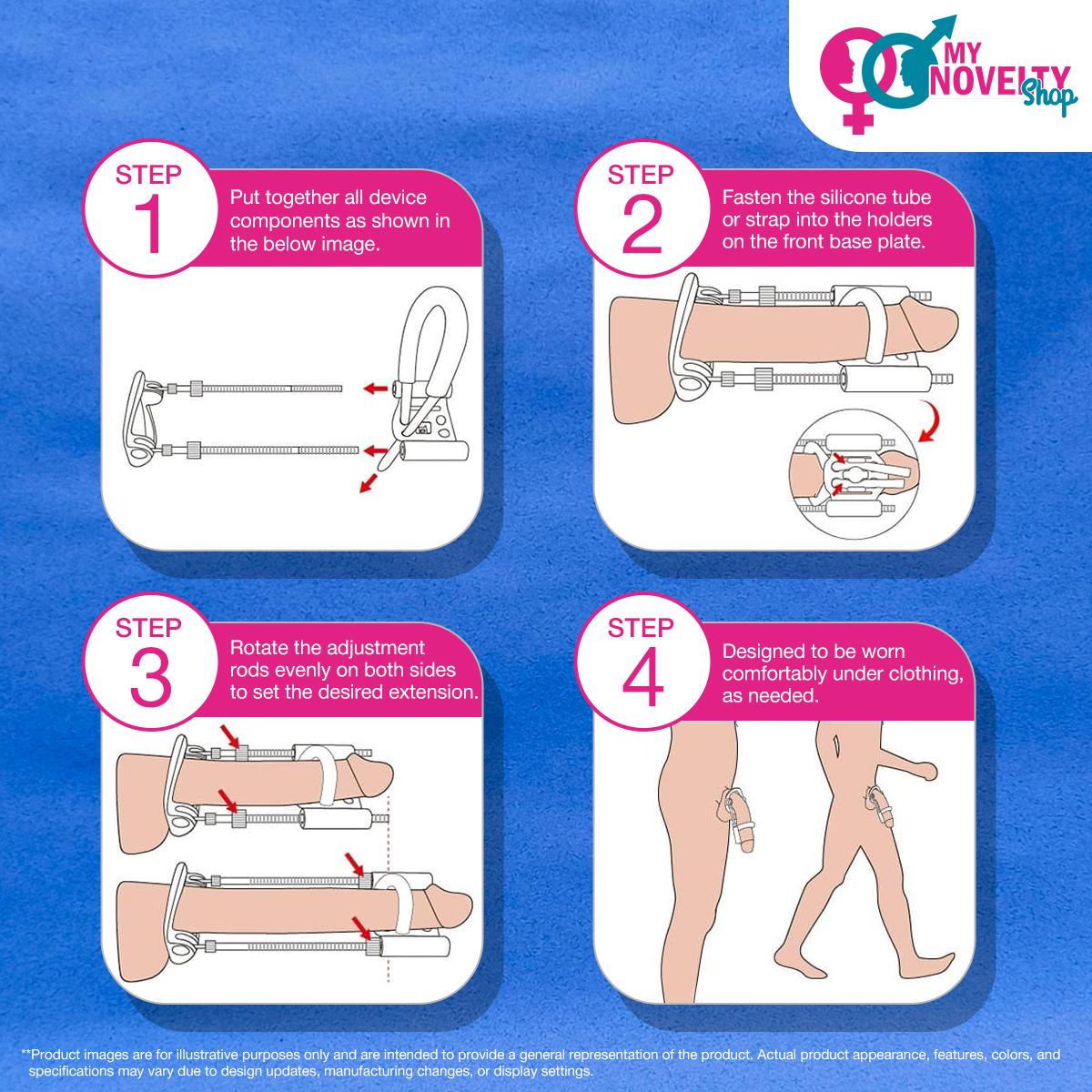 MY NOVELTY Shop

STEP 1
Put together all device components as shown in the below image.

STEP 2
Fasten the silicone tube or strap into the holders on the front base plate.

STEP 3
Rotate the adjustment rods evenly on both sides to set the desired extension.

STEP 4
Designed to be worn comfortably under clothing, as needed.

**Product images are for illustrative purposes only and are intended to provide a general representation of the product. Actual product appearance, features, colors, and specifications may vary due to design updates, manufacturing changes, or display settings.